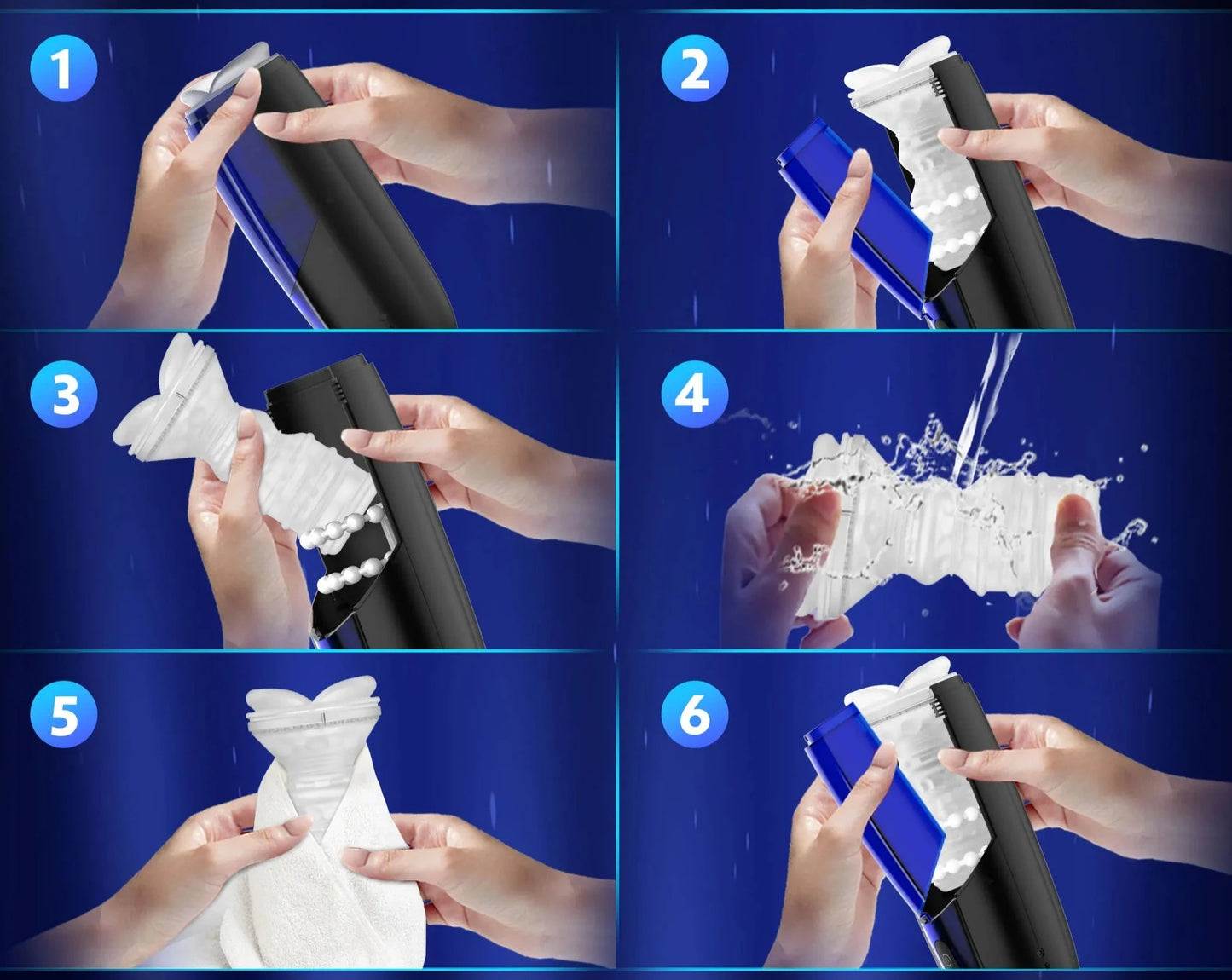 1

2

3

4

5

6