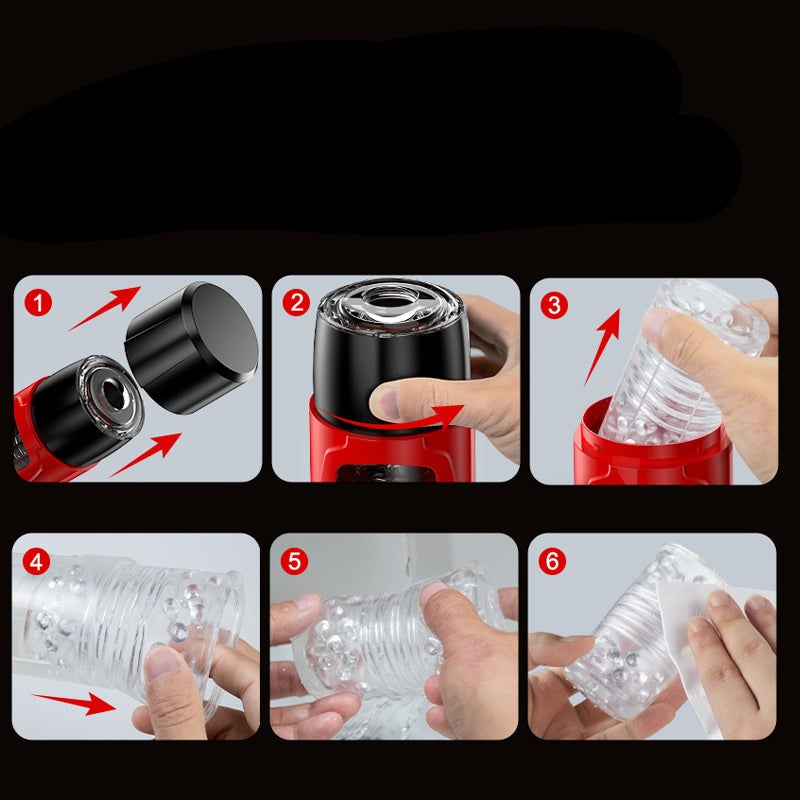 1

2

3

4

5

6