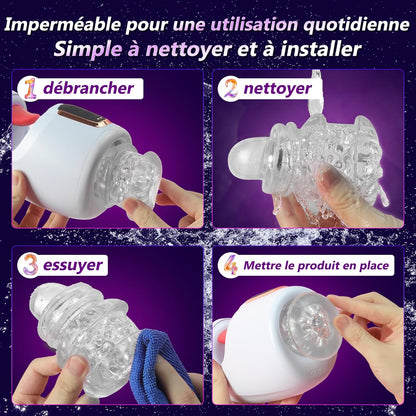 Imperméable pour une utilisation quotidienne
Simple à nettoyer et à installer

1 débrancher

2 nettoyer

3 essuyer

4 Mettre le produit en place