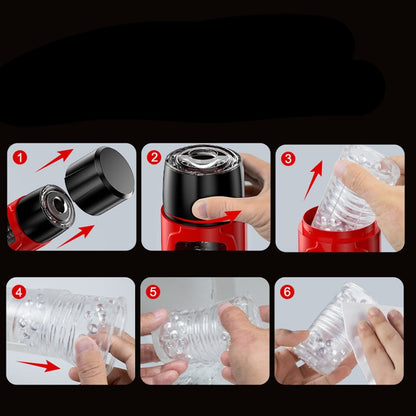 1

2

3

4

5

6